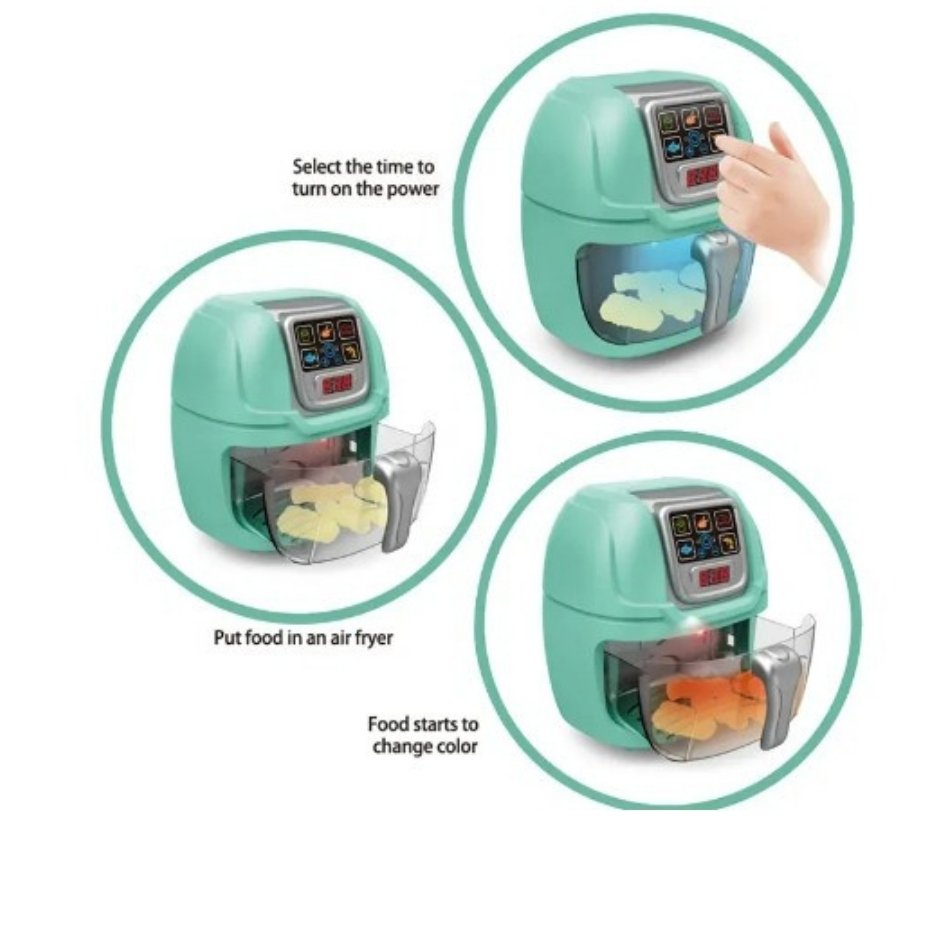 Select the time to turn on the power

Put food in an air fryer

Food starts to change color